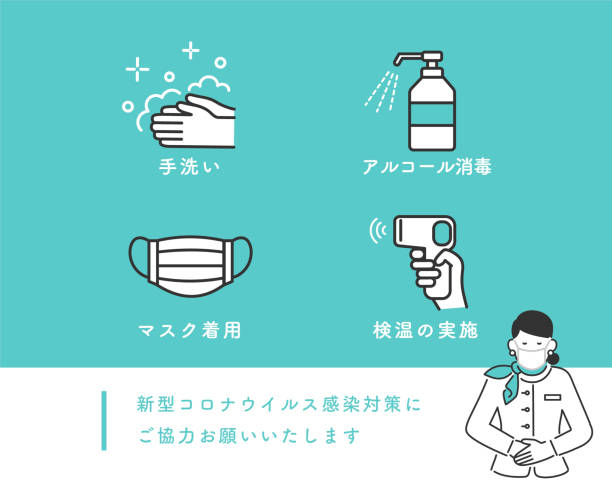 手洗い

アルコール消毒

マスク着用

検温の実施

新型コロナウイルス感染対策に
ご協力お願いいたします